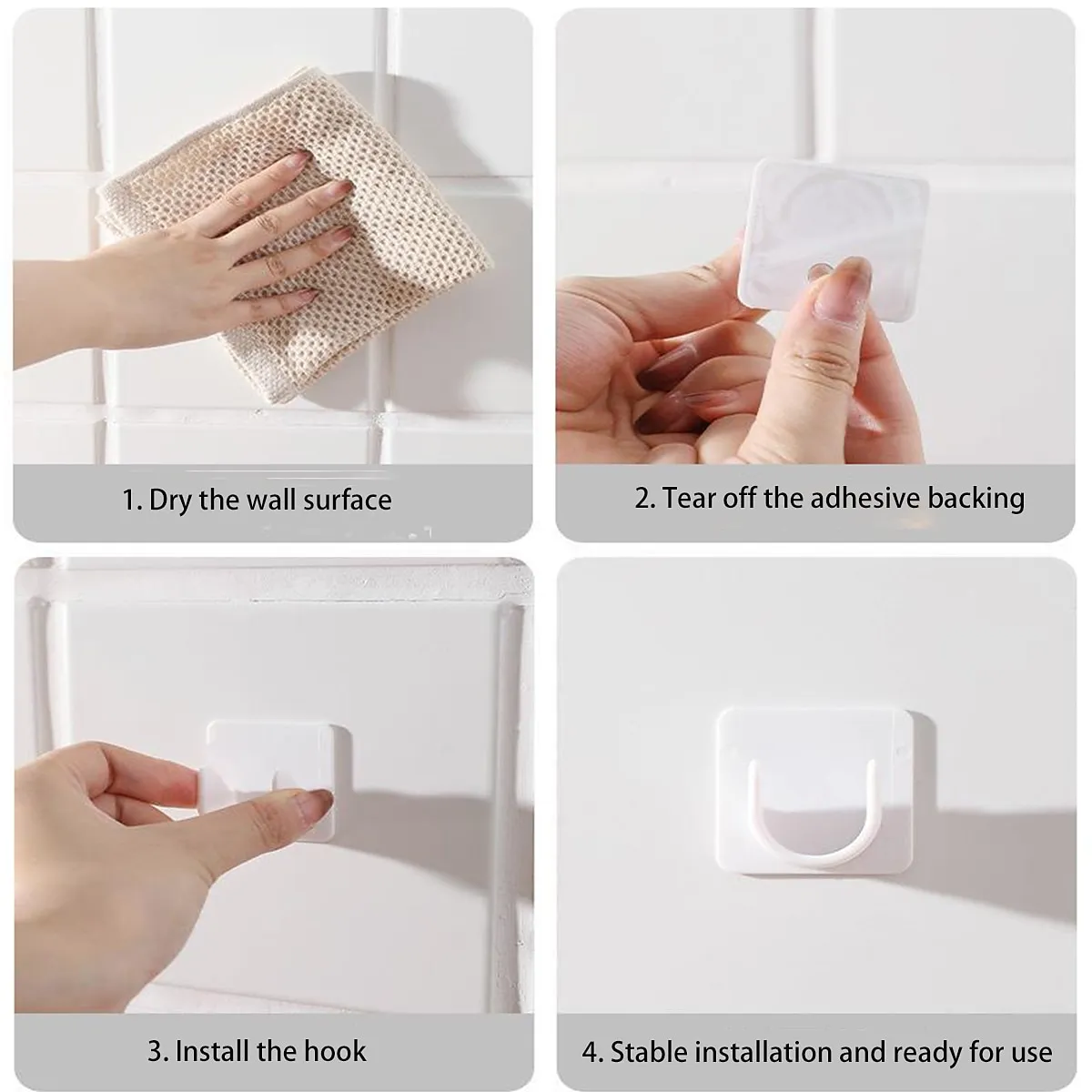 1. Dry the wall surface

2. Tear off the adhesive backing

3. Install the hook

4. Stable installation and ready for use