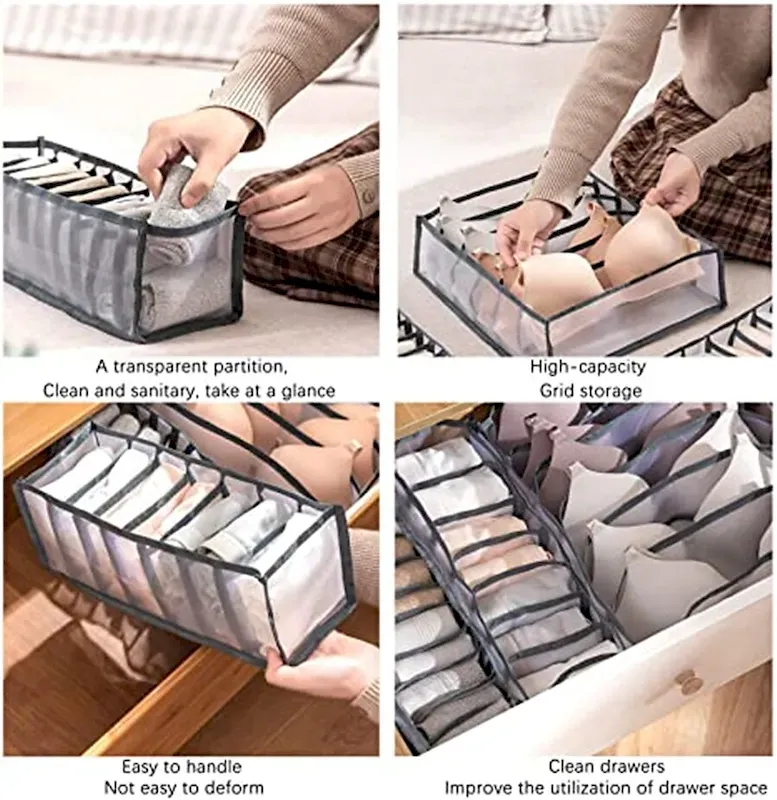 A transparent partition,
Clean and sanitary, take at a glance

High-capacity
Grid storage

Easy to handle
Not easy to deform

Clean drawers
Improve the utilization of drawer space